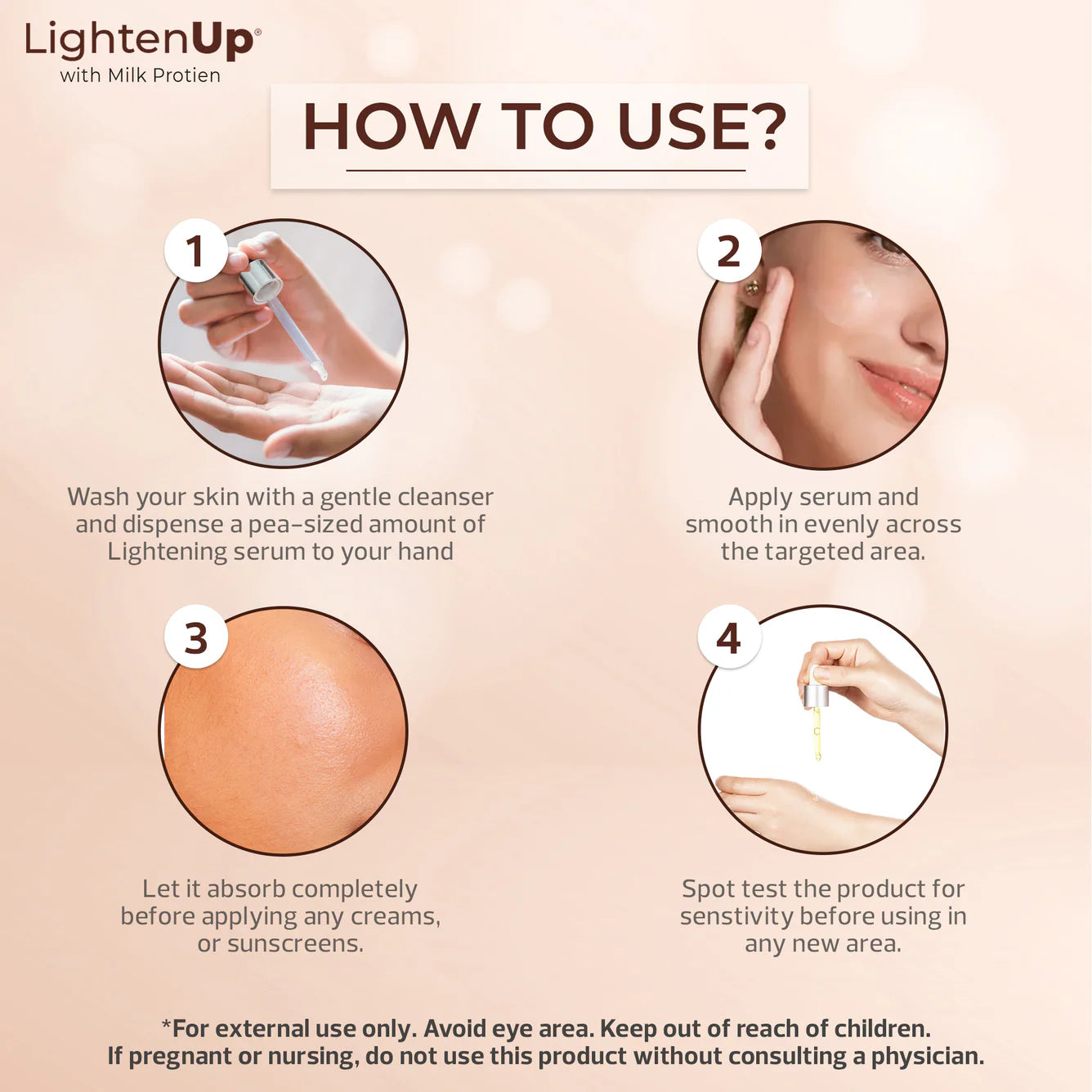 LightenUp®
with Milk Protien

HOW TO USE?

1

Wash your skin with a gentle cleanser and dispense a pea-sized amount of Lightening serum to your hand

2

Apply serum and smooth in evenly across the targeted area.

3

Let it absorb completely before applying any creams, or sunscreens.

4

Spot test the product for senstivity before using in any new area.

*For external use only. Avoid eye area. Keep out of reach of children.
If pregnant or nursing, do not use this product without consulting a physician.