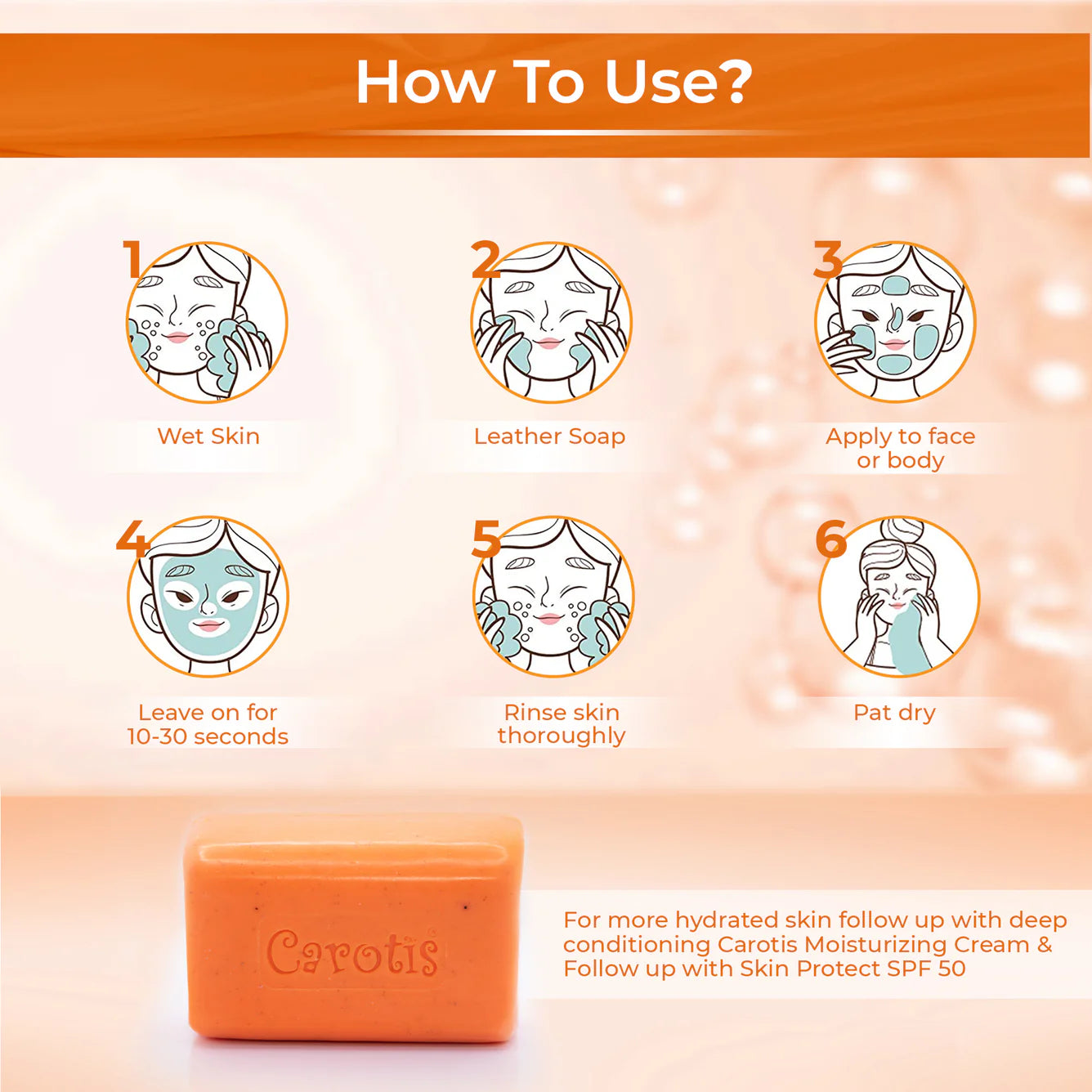 How To Use?

1
Wet Skin

2
Leather Soap

3
Apply to face or body

4
Leave on for 10-30 seconds

5
Rinse skin thoroughly

6
Pat dry

Carotis

For more hydrated skin follow up with deep conditioning Carotis Moisturizing Cream & Follow up with Skin Protect SPF 50